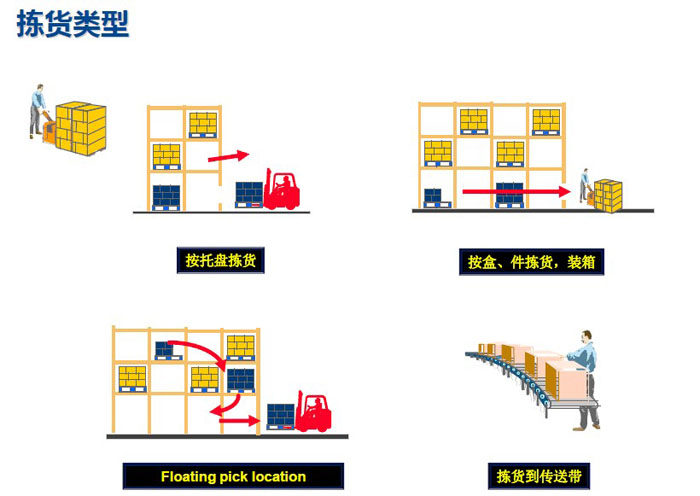 拣货类型

按托盘拣货

按盒、件拣货，装箱

Floating pick location

拣货到传送带